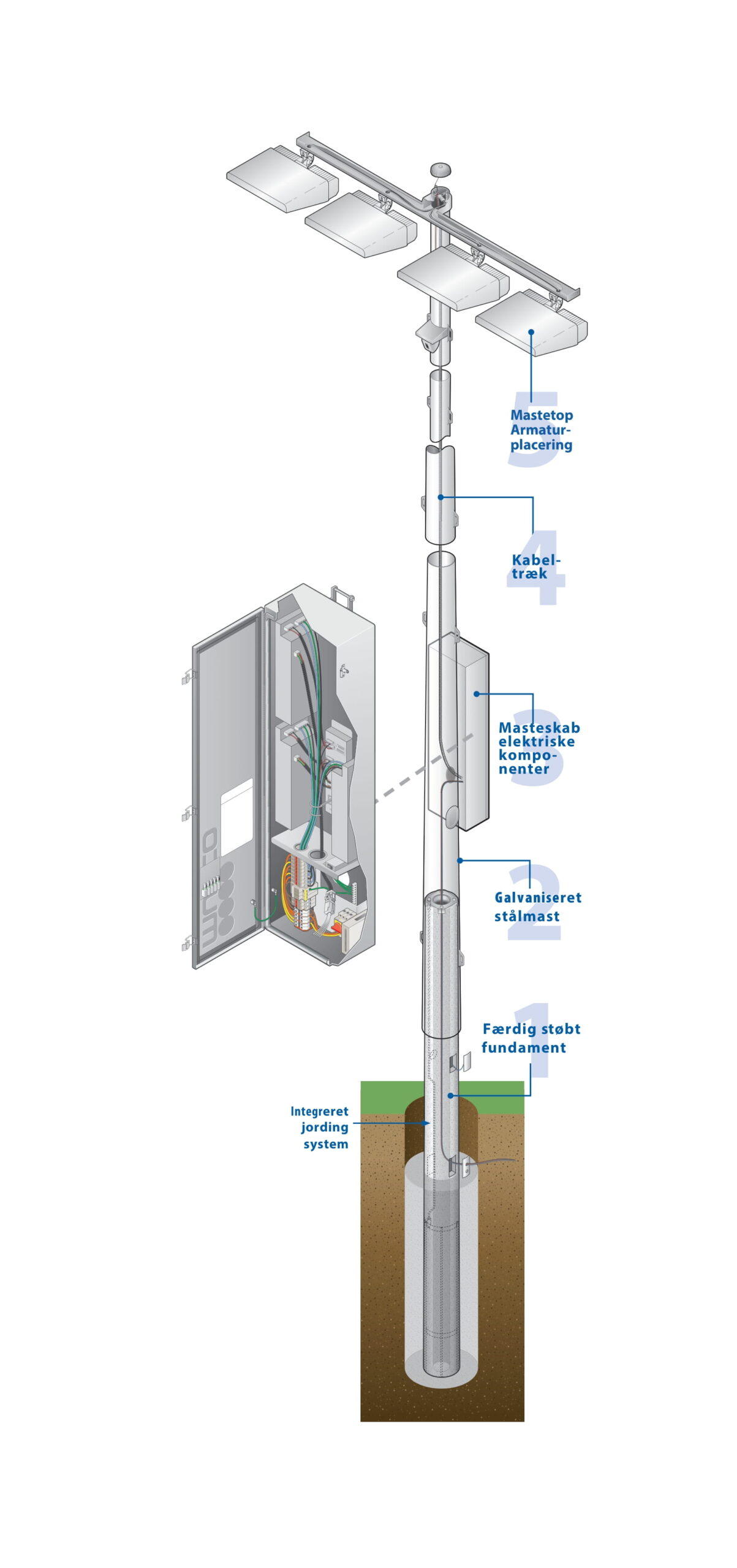 5
Mastetop Armaturplacering

4
Kabeltræk

3
Masteskab elektriske komponenter

2
Galvaniseret stålmast

1
Færdig støbt fundament

Integreret jording system